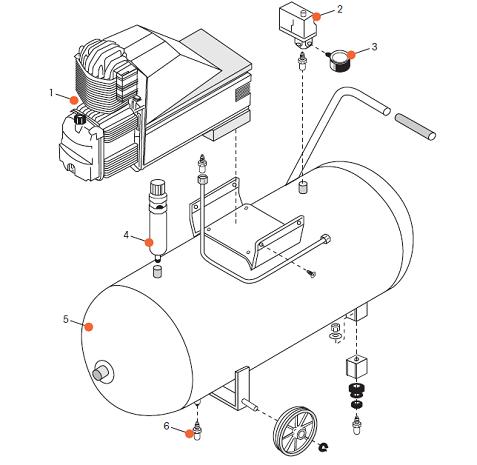 2
3
1
4
5
6